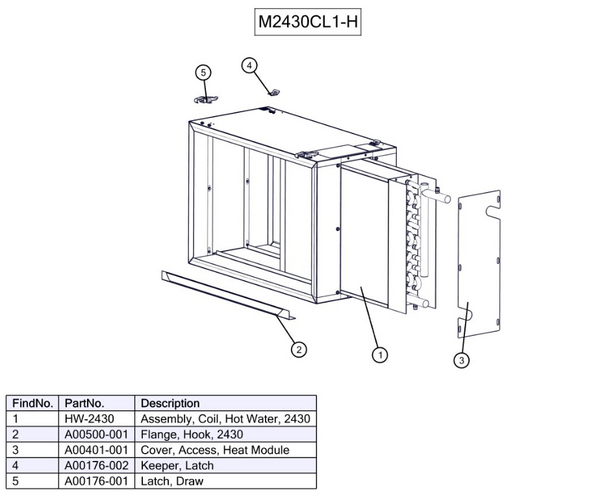 M2430CL1-H

5

4

2

1

3

| FindNo. | PartNo. | Description |
|---|---|---|
| 1 | HW-2430 | Assembly, Coil, Hot Water, 2430 |
| 2 | A00500-001 | Flange, Hook, 2430 |
| 3 | A00401-001 | Cover, Access, Heat Module |
| 4 | A00176-002 | Keeper, Latch |
| 5 | A00176-001 | Latch, Draw |