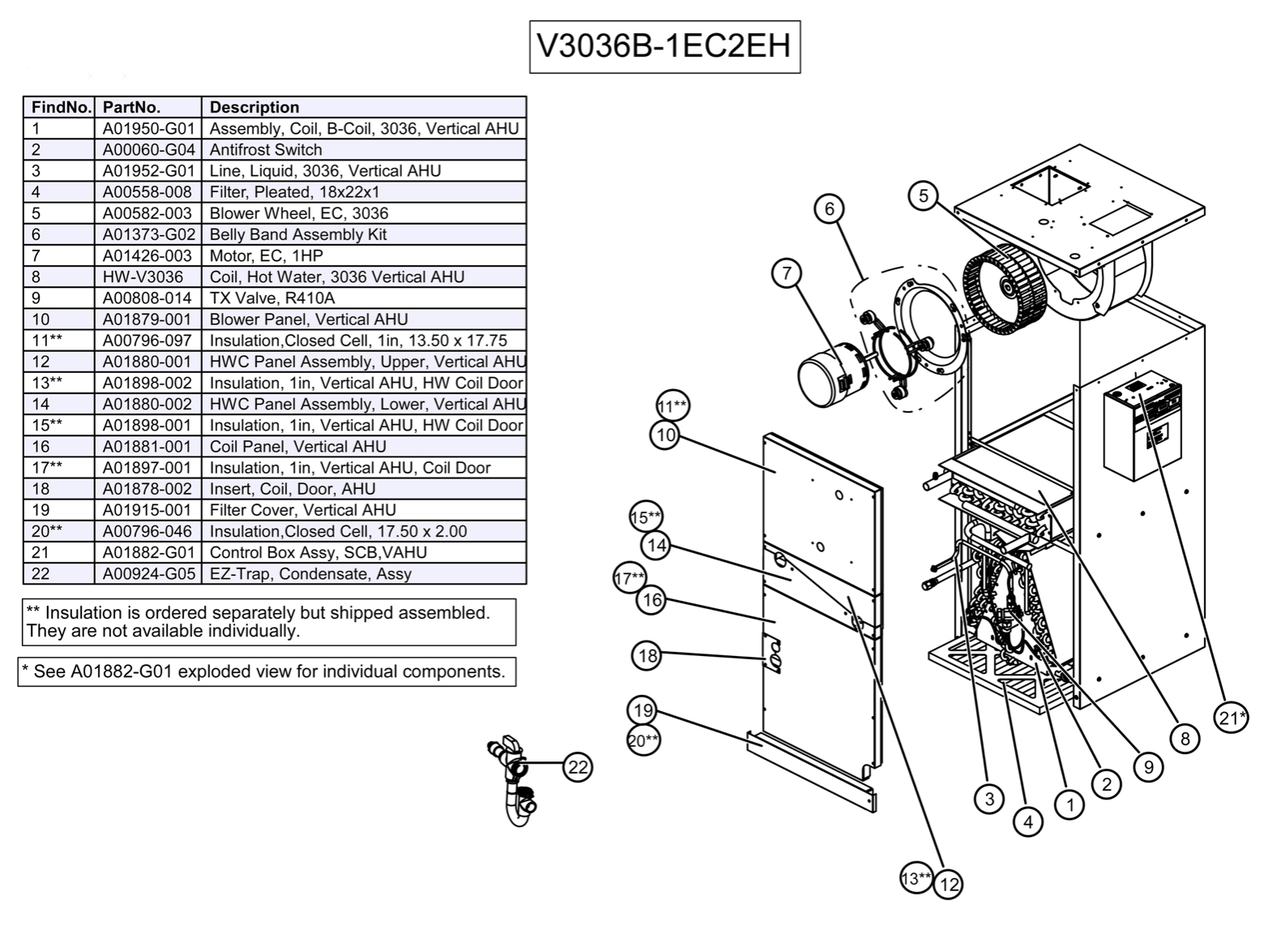 V3036B-1EC2EH

| FindNo. | PartNo. | Description |
|---|---|---|
| 1 | A01950-G01 | Assembly, Coil, B-Coil, 3036, Vertical AHU |
| 2 | A00060-G04 | Antifrost Switch |
| 3 | A01952-G01 | Line, Liquid, 3036, Vertical AHU |
| 4 | A00558-008 | Filter, Pleated, 18x22x1 |
| 5 | A00582-003 | Blower Wheel, EC, 3036 |
| 6 | A01373-G02 | Belly Band Assembly Kit |
| 7 | A01426-003 | Motor, EC, 1HP |
| 8 | HW-V3036 | Coil, Hot Water, 3036 Vertical AHU |
| 9 | A00808-014 | TX Valve, R410A |
| 10 | A01879-001 | Blower Panel, Vertical AHU |
| 11** | A00796-097 | Insulation,Closed Cell, 1in, 13.50 x 17.75 |
| 12 | A01880-001 | HWC Panel Assembly, Upper, Vertical AHU |
| 13** | A01898-002 | Insulation, 1in, Vertical AHU, HW Coil Door |
| 14 | A01880-002 | HWC Panel Assembly, Lower, Vertical AHU |
| 15** | A01898-001 | Insulation, 1in, Vertical AHU, HW Coil Door |
| 16 | A01881-001 | Coil Panel, Vertical AHU |
| 17** | A01897-001 | Insulation, 1in, Vertical AHU, Coil Door |
| 18 | A01878-002 | Insert, Coil, Door, AHU |
| 19 | A01915-001 | Filter Cover, Vertical AHU |
| 20** | A00796-046 | Insulation,Closed Cell, 17.50 x 2.00 |
| 21 | A01882-G01 | Control Box Assy, SCB,VAHU |
| 22 | A00924-G05 | EZ-Trap, Condensate, Assy |

** Insulation is ordered separately but shipped assembled. They are not available individually.

* See A01882-G01 exploded view for individual components.

6 5 7 11** 10 15** 14 17** 16 18 19 20** 22 13** 12 3 4 1 2 9 8 21*