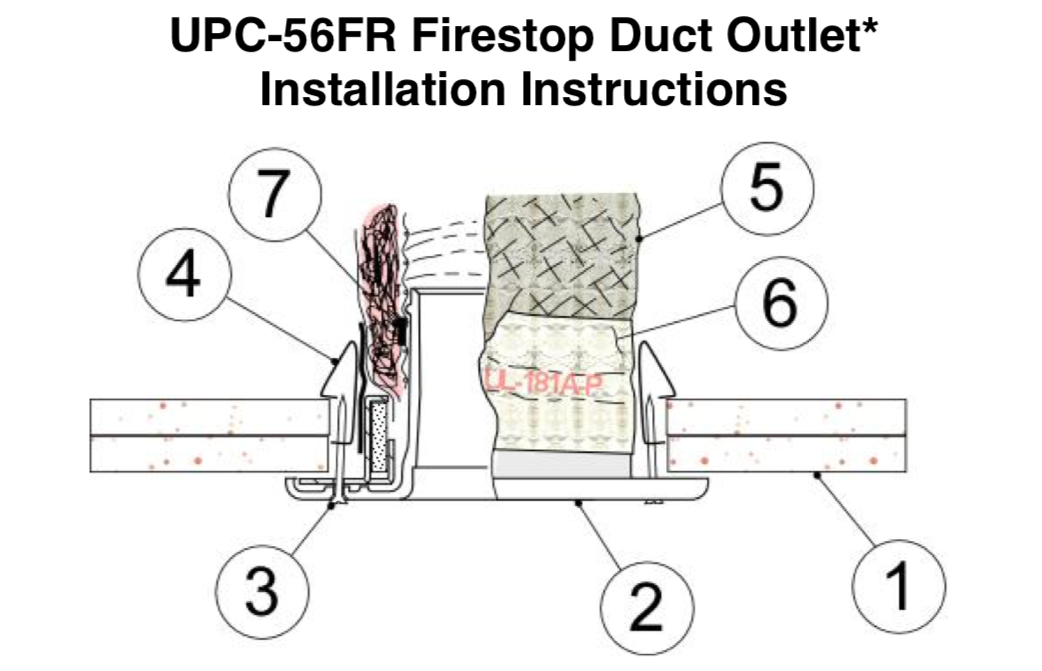 UPC-56FR Firestop Duct Outlet*
Installation Instructions

7
5
4
6
UL-181A-P
3
2
1