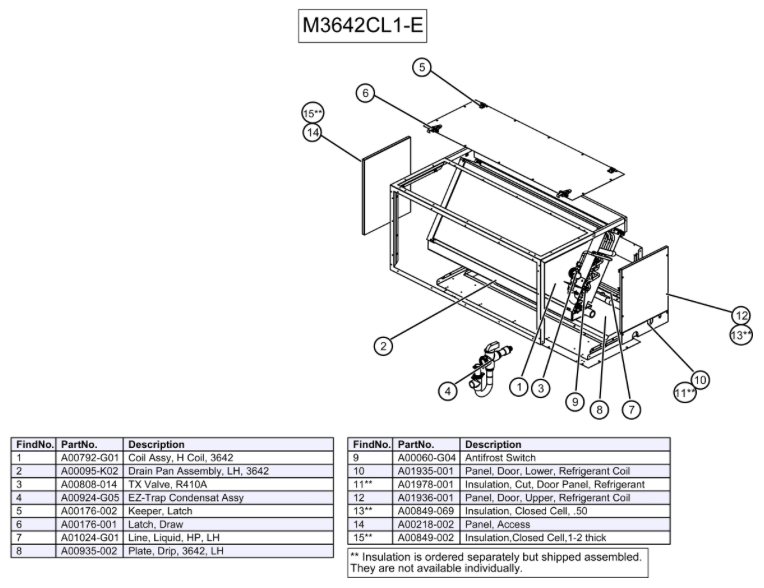 M3642CL1-E

5
6
15**
14
2
4
1
3
9
8
7
12
13**
10
11**

| FindNo. | PartNo. | Description |
|---|---|---|
| 1 | A00792-G01 | Coil Assy, H Coil, 3642 |
| 2 | A00095-K02 | Drain Pan Assembly, LH, 3642 |
| 3 | A00808-014 | TX Valve, R410A |
| 4 | A00924-G05 | EZ-Trap Condensat Assy |
| 5 | A00176-002 | Keeper, Latch |
| 6 | A00176-001 | Latch, Draw |
| 7 | A01024-G01 | Line, Liquid, HP, LH |
| 8 | A00935-002 | Plate, Drip, 3642, LH |

| FindNo. | PartNo. | Description |
|---|---|---|
| 9 | A00060-G04 | Antifrost Switch |
| 10 | A01935-001 | Panel, Door, Lower, Refrigerant Coil |
| 11** | A01978-001 | Insulation, Cut, Door Panel, Refrigerant |
| 12 | A01936-001 | Panel, Door, Upper, Refrigerant Coil |
| 13** | A00849-069 | Insulation, Closed Cell, .50 |
| 14 | A00218-002 | Panel, Access |
| 15** | A00849-002 | Insulation,Closed Cell,1-2 thick |

** Insulation is ordered separately but shipped assembled. They are not available individually.