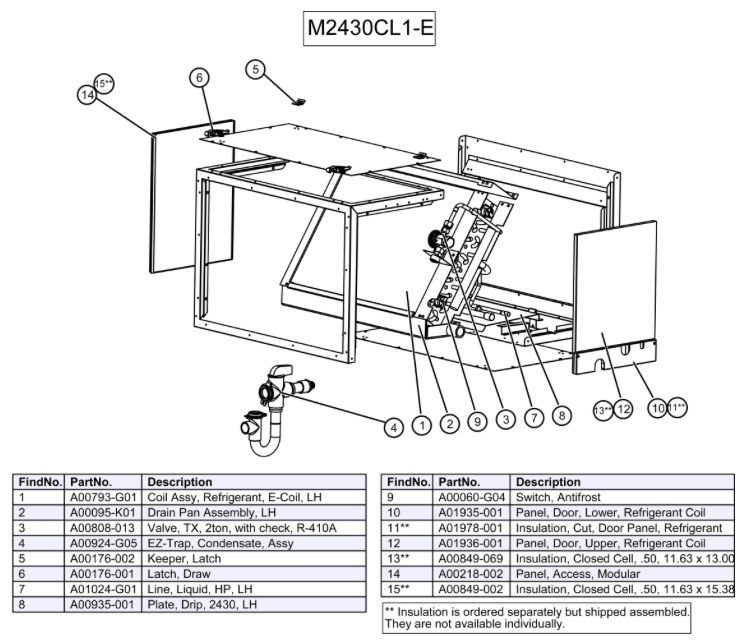 M2430CL1-E

15**
14
6
5
4
1
2
9
3
7
8
13**
12
10
11**

| FindNo. | PartNo. | Description |
|---|---|---|
| 1 | A00793-G01 | Coil Assy, Refrigerant, E-Coil, LH |
| 2 | A00095-K01 | Drain Pan Assembly, LH |
| 3 | A00808-013 | Valve, TX, 2ton, with check, R-410A |
| 4 | A00924-G05 | EZ-Trap, Condensate, Assy |
| 5 | A00176-002 | Keeper, Latch |
| 6 | A00176-001 | Latch, Draw |
| 7 | A01024-G01 | Line, Liquid, HP, LH |
| 8 | A00935-001 | Plate, Drip, 2430, LH |

| FindNo. | PartNo. | Description |
|---|---|---|
| 9 | A00060-G04 | Switch, Antifrost |
| 10 | A01935-001 | Panel, Door, Lower, Refrigerant Coil |
| 11** | A01978-001 | Insulation, Cut, Door Panel, Refrigerant |
| 12 | A01936-001 | Panel, Door, Upper, Refrigerant Coil |
| 13** | A00849-069 | Insulation, Closed Cell, .50, 11.63 x 13.00 |
| 14 | A00218-002 | Panel, Access, Modular |
| 15** | A00849-002 | Insulation, Closed Cell, .50, 11.63 x 15.38 |

** Insulation is ordered separately but shipped assembled. They are not available individually.