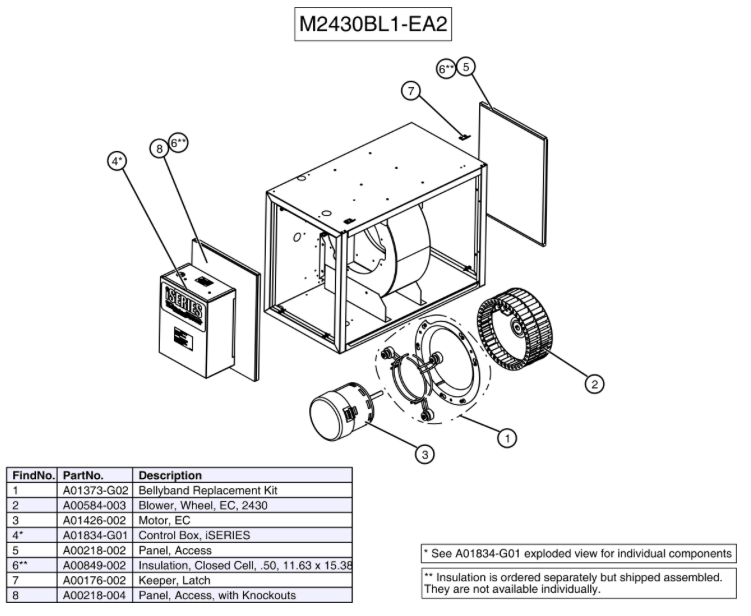 M2430BL1-EA2

6**
5
7
8
6**
4*
iSERIES
2
1
3

| FindNo. | PartNo. | Description |
|---|---|---|
| 1 | A01373-G02 | Bellyband Replacement Kit |
| 2 | A00584-003 | Blower, Wheel, EC, 2430 |
| 3 | A01426-002 | Motor, EC |
| 4* | A01834-G01 | Control Box, iSERIES |
| 5 | A00218-002 | Panel, Access |
| 6** | A00849-002 | Insulation, Closed Cell, .50, 11.63 x 15.38 |
| 7 | A00176-002 | Keeper, Latch |
| 8 | A00218-004 | Panel, Access, with Knockouts |

* See A01834-G01 exploded view for individual components

** Insulation is ordered separately but shipped assembled. They are not available individually.