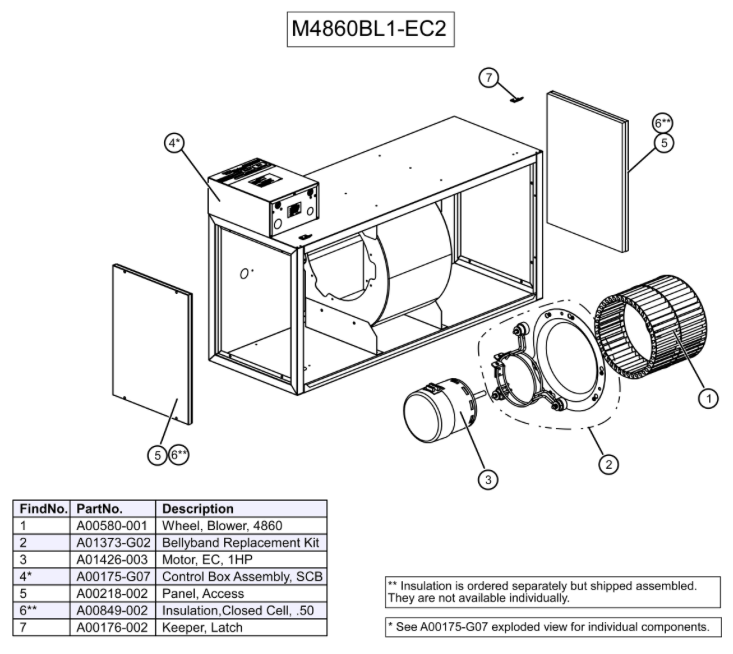 M4860BL1-EC2

7

6**
5

4*

1

2

3

5 6**

| FindNo. | PartNo. | Description |
|---|---|---|
| 1 | A00580-001 | Wheel, Blower, 4860 |
| 2 | A01373-G02 | Bellyband Replacement Kit |
| 3 | A01426-003 | Motor, EC, 1HP |
| 4* | A00175-G07 | Control Box Assembly, SCB |
| 5 | A00218-002 | Panel, Access |
| 6** | A00849-002 | Insulation,Closed Cell, .50 |
| 7 | A00176-002 | Keeper, Latch |

** Insulation is ordered separately but shipped assembled. They are not available individually.

* See A00175-G07 exploded view for individual components.