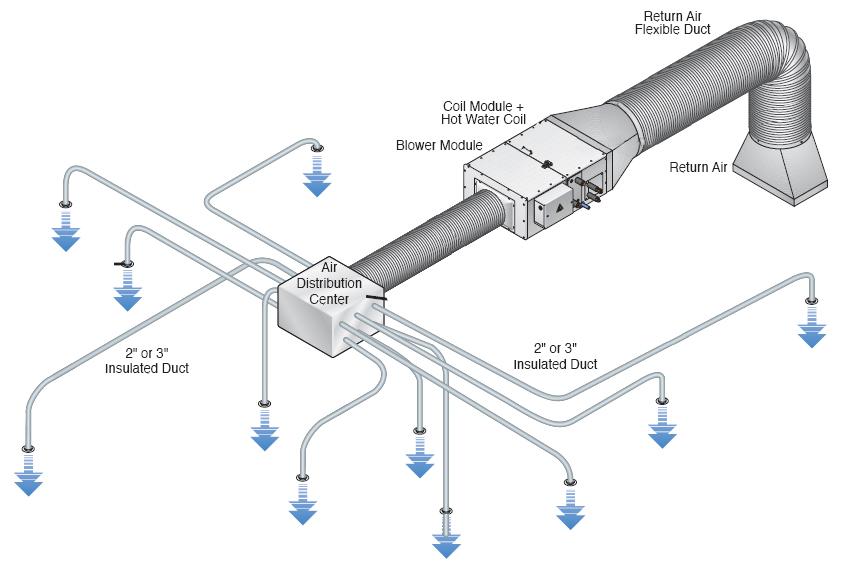 Return Air
Flexible Duct

Coil Module +
Hot Water Coil

Blower Module

Return Air

Air
Distribution
Center

2" or 3"
Insulated Duct

2" or 3"
Insulated Duct